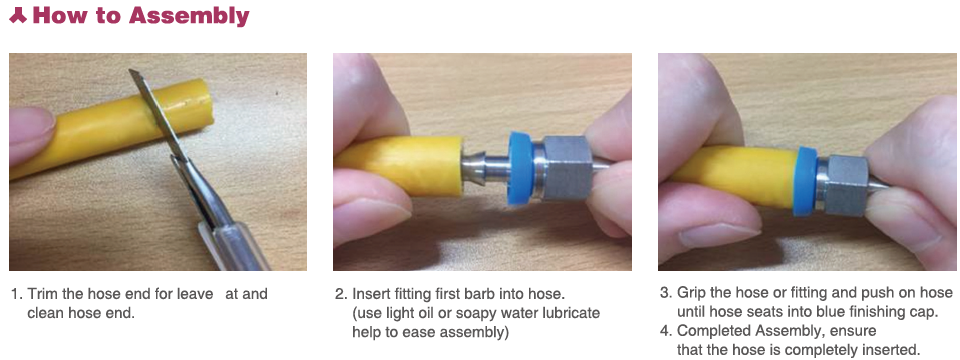 How to Assembly

1. Trim the hose end for leave at and clean hose end.

2. Insert fitting first barb into hose. (use light oil or soapy water lubricate help to ease assembly)

3. Grip the hose or fitting and push on hose until hose seats into blue finishing cap.

4. Completed Assembly, ensure that the hose is completely inserted.